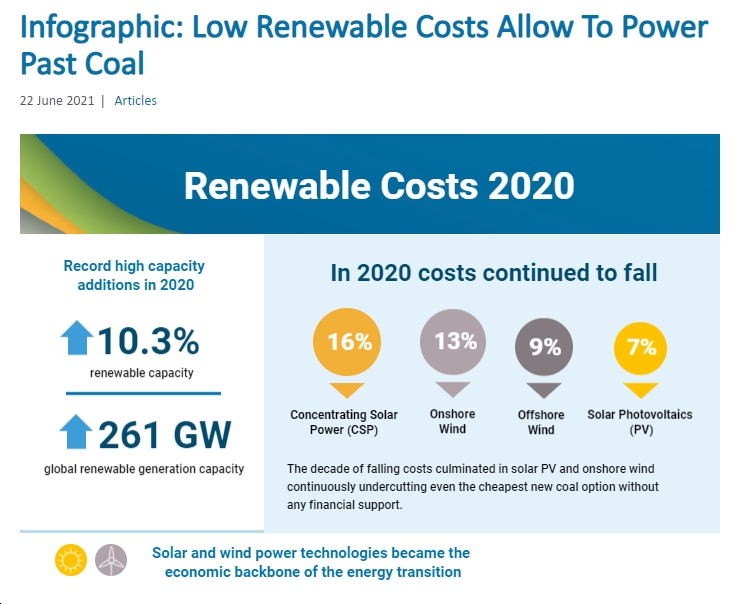 Infographic: Low Renewable Costs Allow To Power Past Coal

22 June 2021 | Articles

Renewable Costs 2020

Record high capacity additions in 2020

10.3%
renewable capacity

261 GW
global renewable generation capacity

In 2020 costs continued to fall

16%
Concentrating Solar Power (CSP)

13%
Onshore Wind

9%
Offshore Wind

7%
Solar Photovoltaics (PV)

The decade of falling costs culminated in solar PV and onshore wind continuously undercutting even the cheapest new coal option without any financial support.

Solar and wind power technologies became the economic backbone of the energy transition